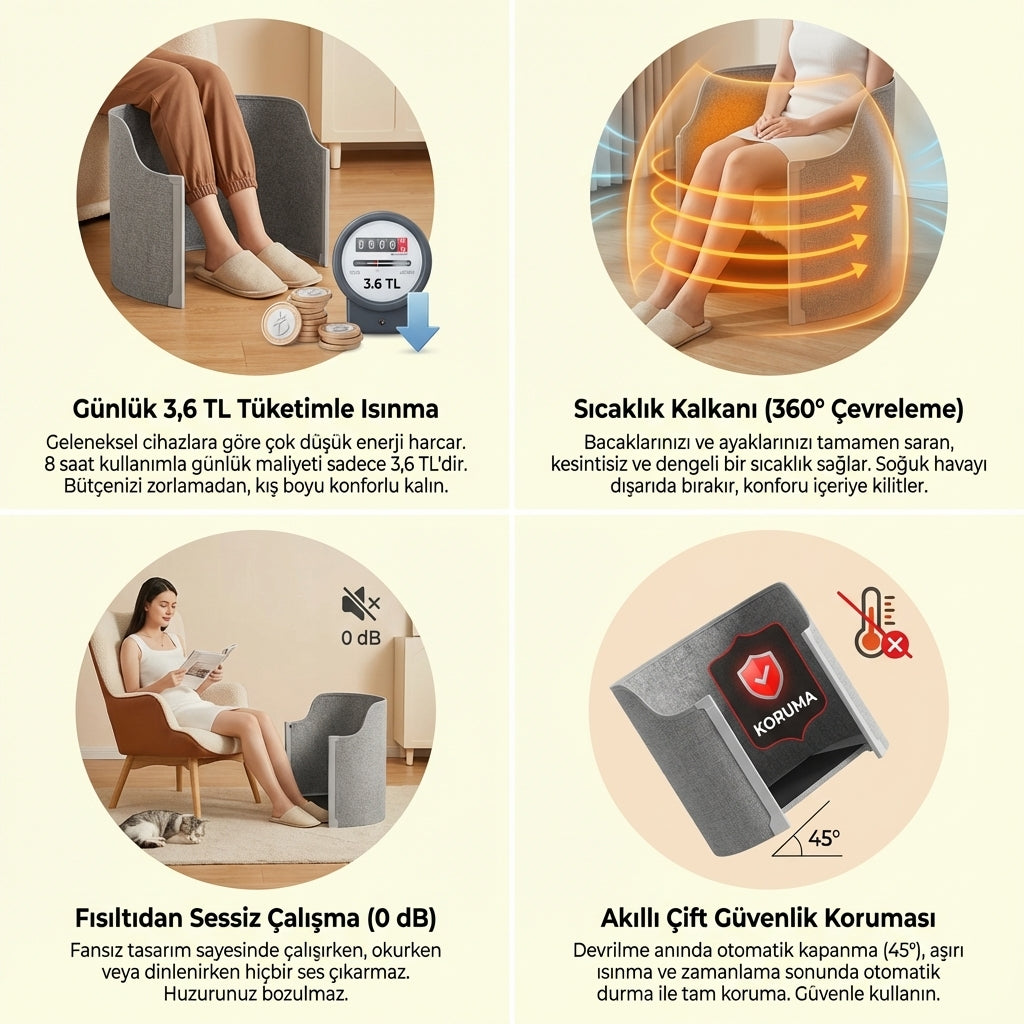 3.6 TL

Günlük 3,6 TL Tüketimle Isınma

Geleneksel cihazlara göre çok düşük enerji harcar. 8 saat kullanımla günlük maliyeti sadece 3,6 TL'dir. Bütçenizi zorlamadan, kış boyu konforlu kalın.

Sıcaklık Kalkanı (360° Çevreleme)

Bacaklarınızı ve ayaklarınızı tamamen saran, kesintisiz ve dengeli bir sıcaklık sağlar. Soğuk havayı dışarıda bırakır, konforu içeriye kilitler.

0 dB

Fısıltıdan Sessiz Çalışma (0 dB)

Fansız tasarım sayesinde çalışırken, okurken veya dinlenirken hiçbir ses çıkarmaz. Huzurunuz bozulmaz.

KORUMA

45°

Akıllı Çift Güvenlik Koruması

Devrilme anında otomatik kapanma (45°), aşırı ısınma ve zamanlama sonunda otomatik durma ile tam koruma. Güvenle kullanın.